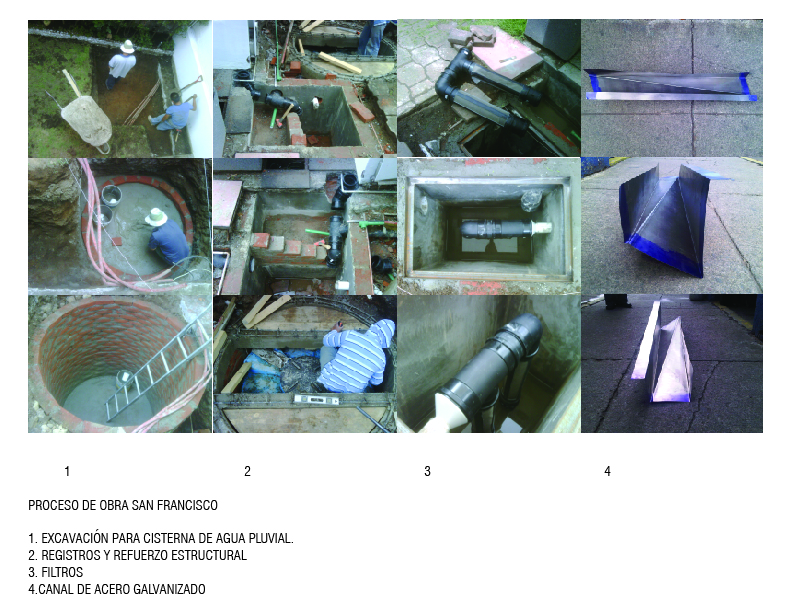 1 2 3 4

PROCESO DE OBRA SAN FRANCISCO

1. EXCAVACIÓN PARA CISTERNA DE AGUA PLUVIAL.
2. REGISTROS Y REFUERZO ESTRUCTURAL
3. FILTROS
4.CANAL DE ACERO GALVANIZADO